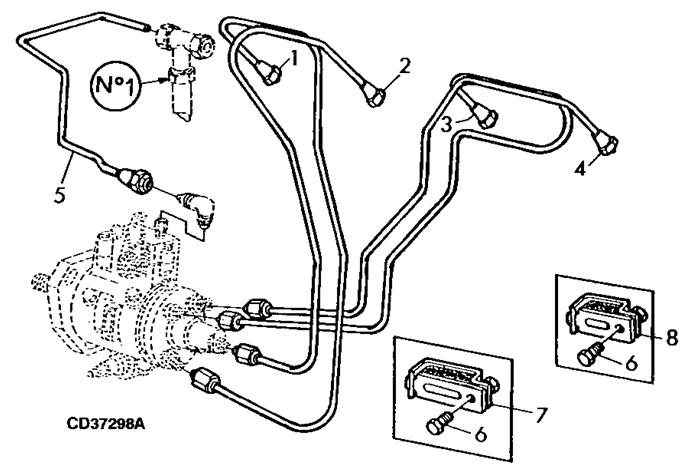 N°1
1
2
3
4
5
8
6
7
6
CD37298A