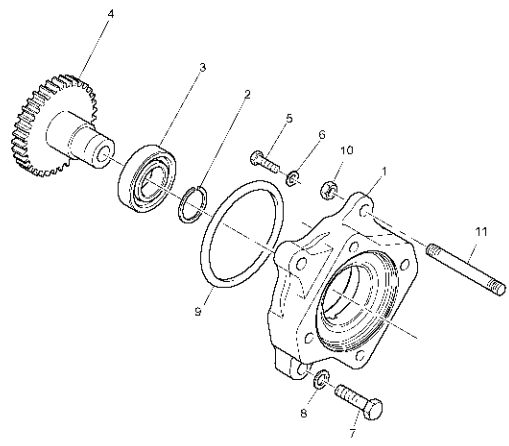 4
3
2
5
6
10
1
11
9
8
7