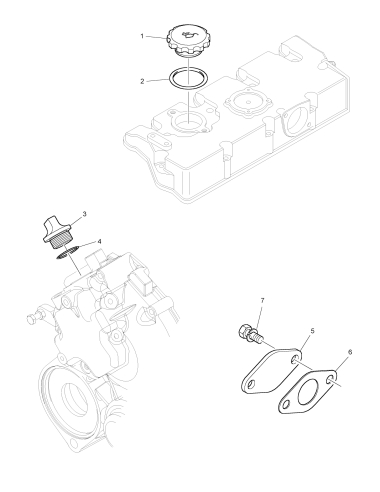 1
2
3
4
7
5
6