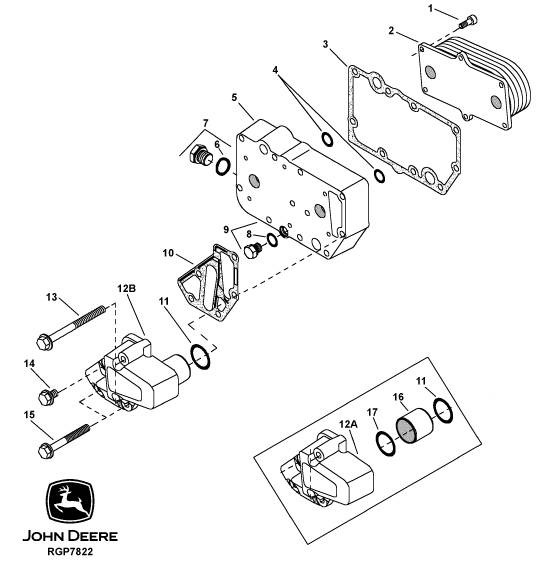 1
2
3
4
5
7
6
9
8
10
13
12B
11
14
15
11
16
17
12A
JOHN DEERE
RGP7822