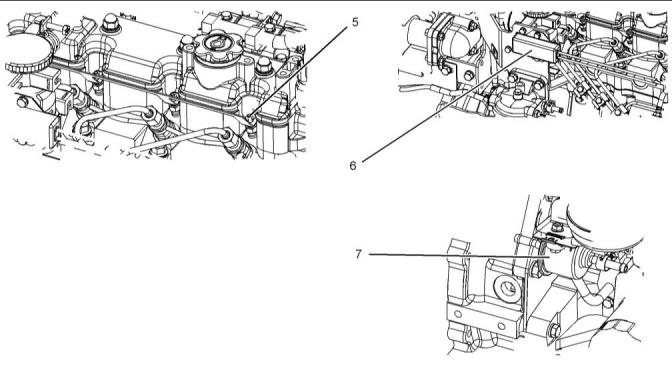 5

6

7