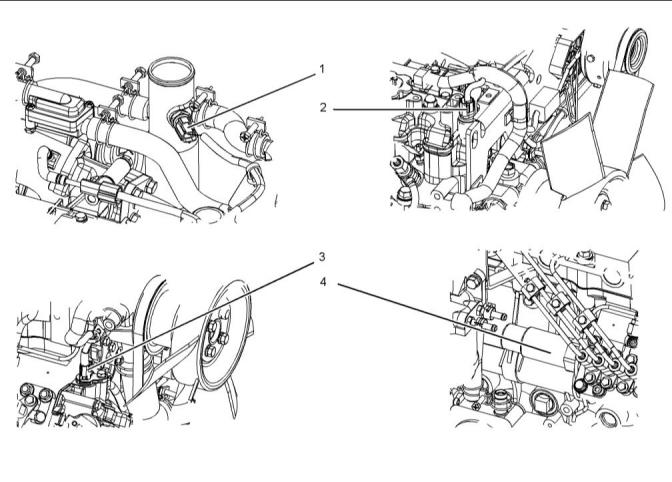 1
2
3
4