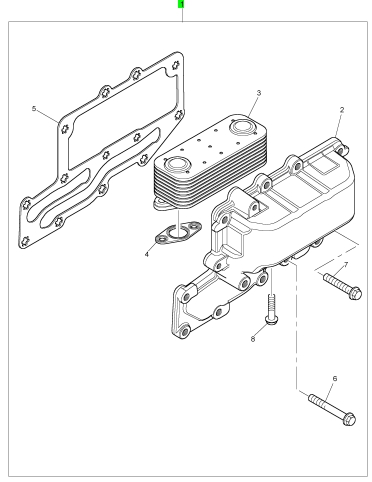 1
5
3
2
4
7
8
6