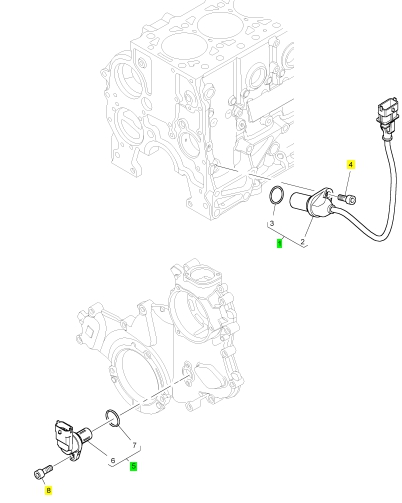 4
3
1
2
7
6
5
8