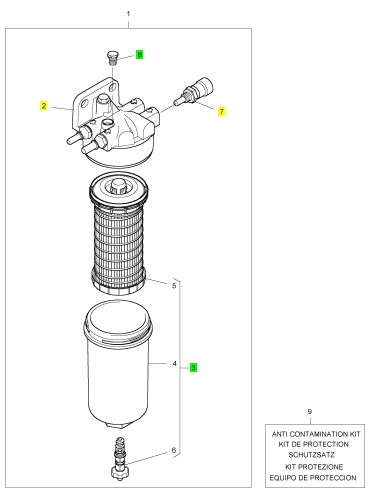 1

8

2

7

5

4

3

6

9

ANTI CONTAMINATION KIT
KIT DE PROTECTION
SCHUTZSATZ
KIT PROTEZIONE
EQUIPO DE PROTECCION