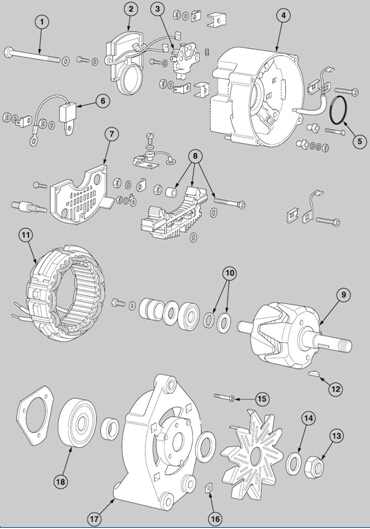 1
2
3
4
6
5
7
8
11
10
9
12
15
14
13
18
17
16