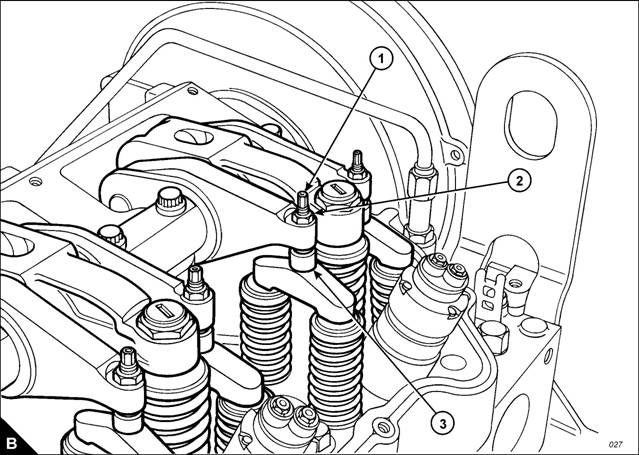 1
2
3
B
027