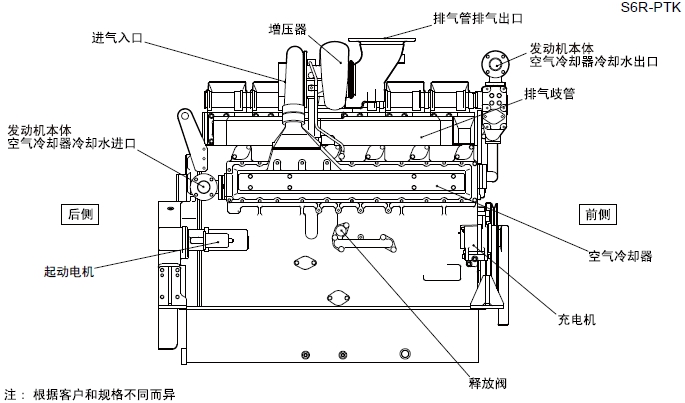 S6R-PTK

排气管排气出口

增压器

进气入口

发动机本体
空气冷却器冷却水出口

排气歧管

发动机本体
空气冷却器冷却水进口

后侧

前侧

起动电机

空气冷却器

充电机

释放阀

注： 根据客户和规格不同而异