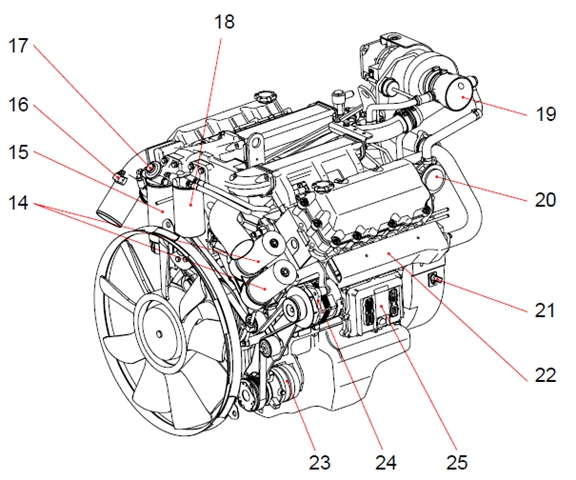 18
17
16
15
14
19
20
21
22
23
24
25